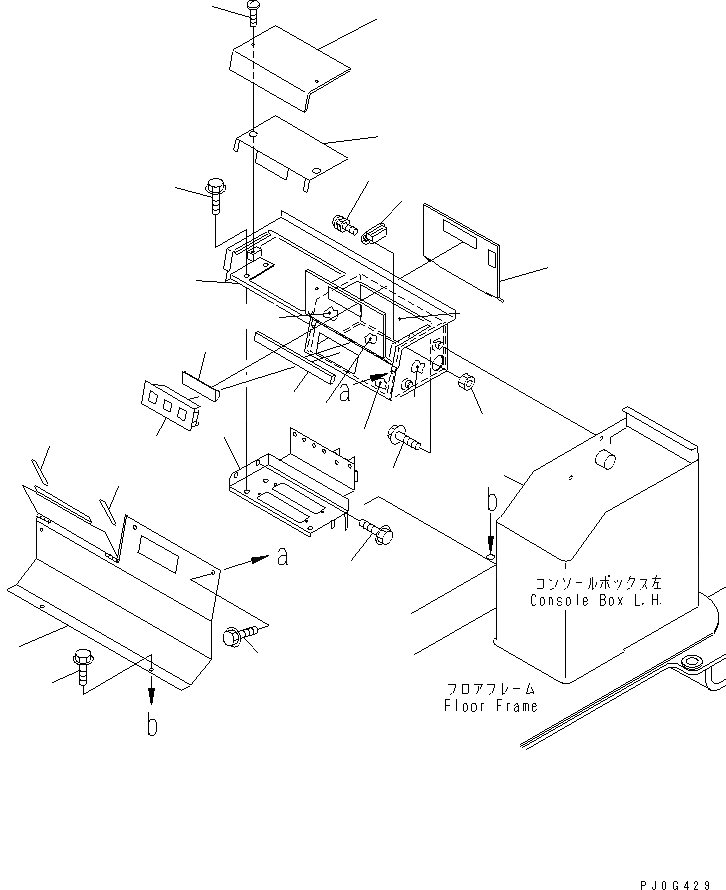 a

b

a

コンソールボックス左
Console Box L.H.

フロアフレーム
Floor Frame

b

PJ0G429