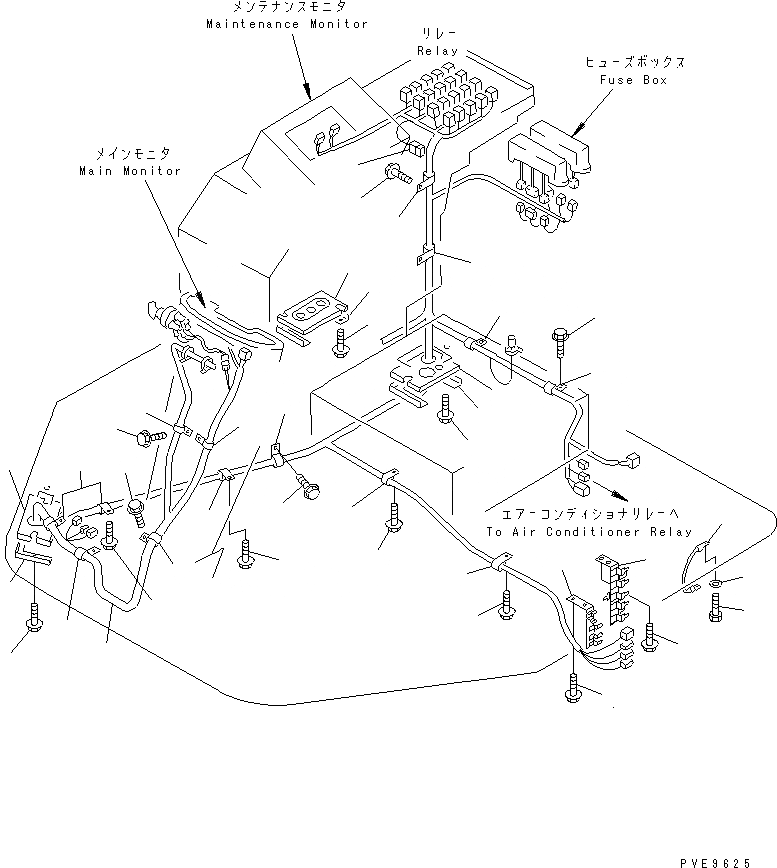 メンテナンスモニタ
Maintenance Monitor

リレー
Relay

ヒューズボックス
Fuse Box

メインモニタ
Main Monitor

エアーコンディショナリレーへ
To Air Conditioner Relay

PVE9625