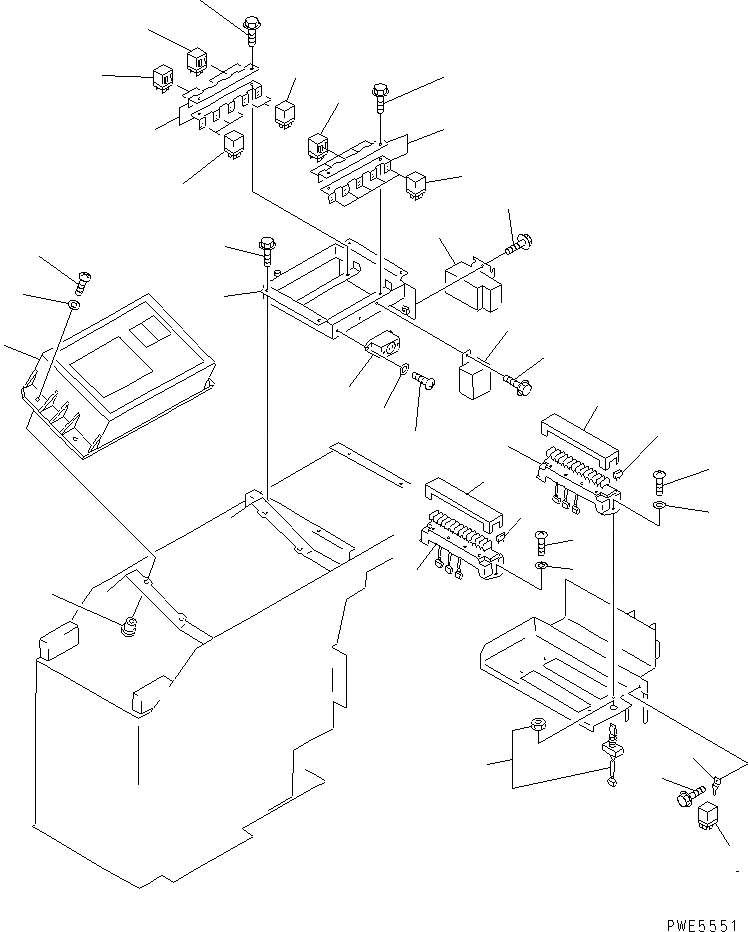 PWE5551