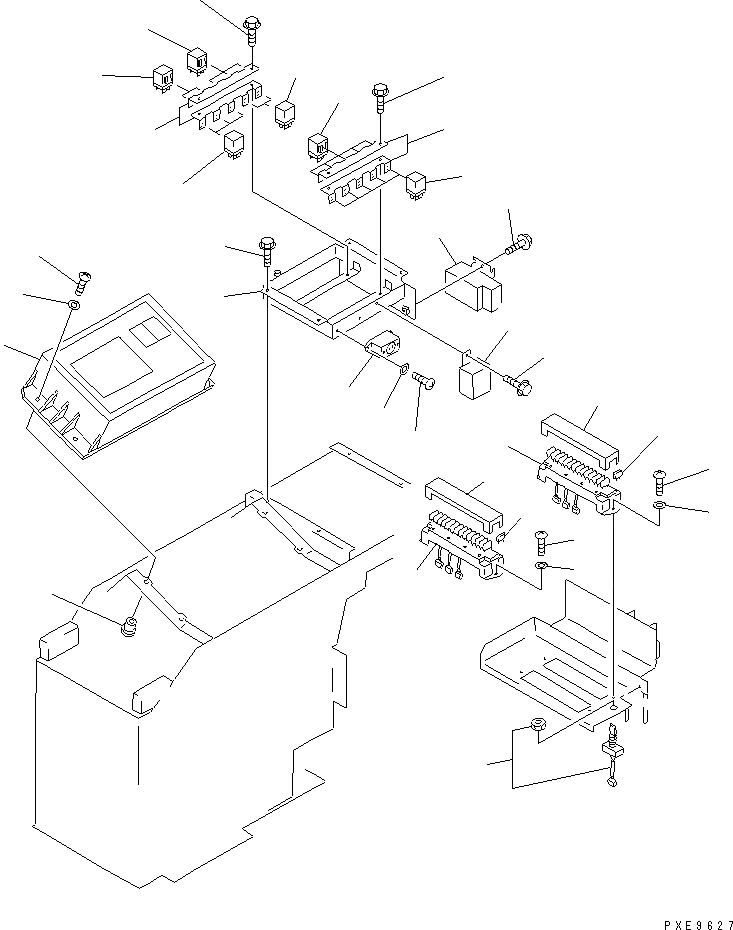 PXE9627