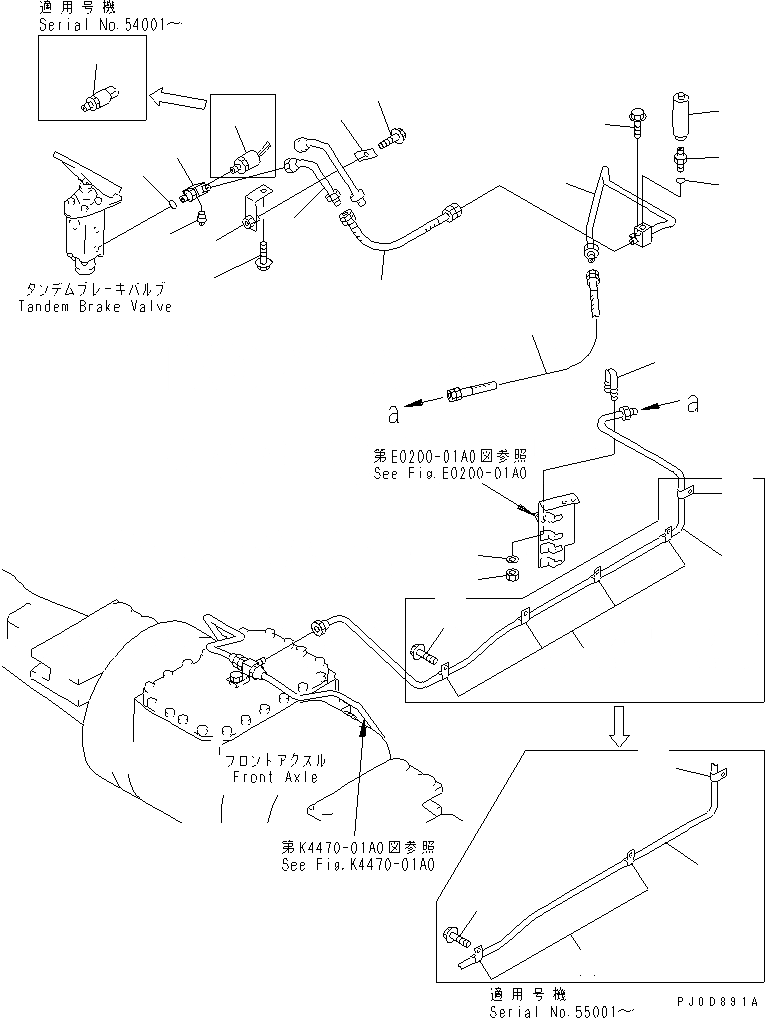 適用号機
Serial No.54001～

タンデムブレーキバルブ
Tandem Brake Valve

a

a

第E0200-01A0図参照
See Fig.E0200-01A0

フロントアクスル
Front Axle

第K4470-01A0図参照
See Fig.K4470-01A0

適用号機
Serial No.55001～

PJ0D891A