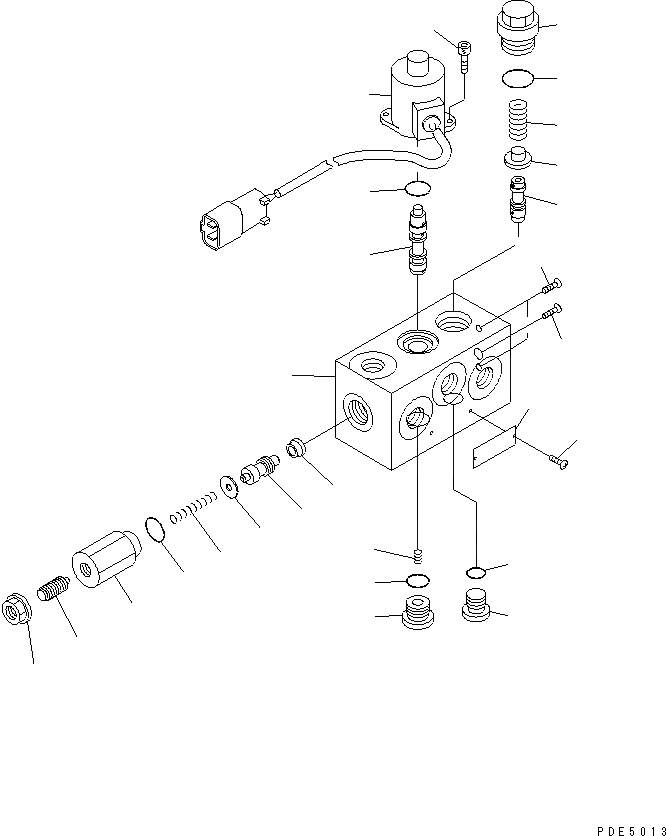 PDE5013