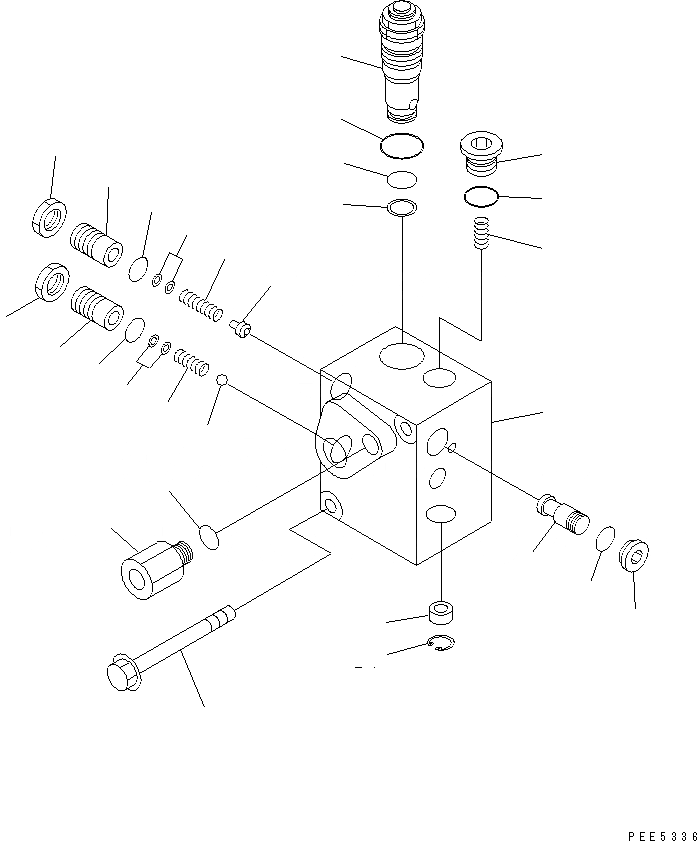 PEE5336