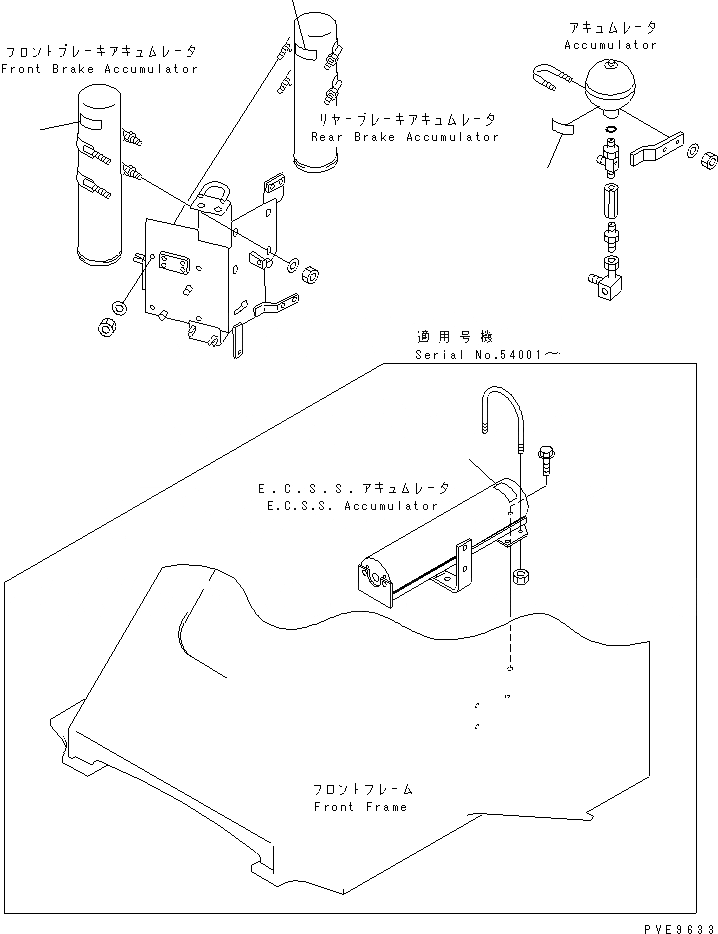 フロントブレーキアキュムレータ
Front Brake Accumulator

リヤーブレーキアキュムレータ
Rear Brake Accumulator

アキュムレータ
Accumulator

適用号機
Serial No.54001～

E.C.S.S.アキュムレータ
E.C.S.S. Accumulator

フロントフレーム
Front Frame

PVE9633