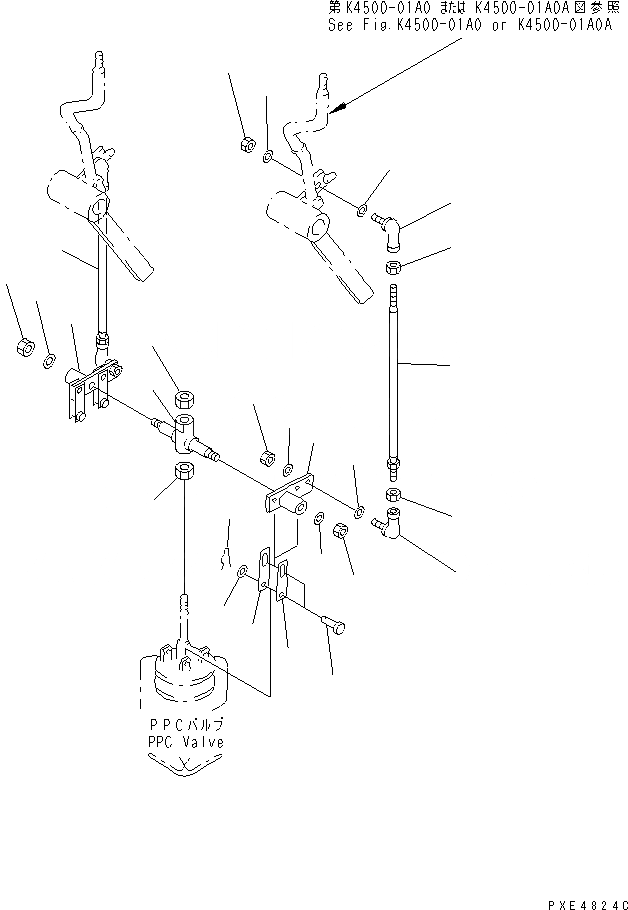 第K4500-01A0 または K4500-01A0A図参照
See Fig.K4500-01A0 or K4500-01A0A

PPCバルブ
PPC Valve

PXE4824C