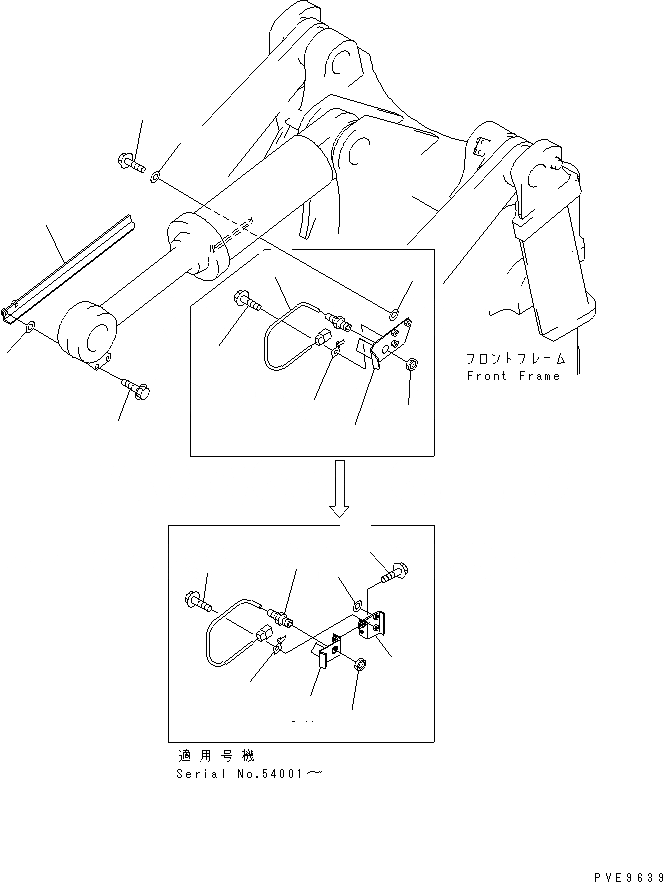 フロントフレーム
Front Frame

適用号機
Serial No.54001～

PVE9639