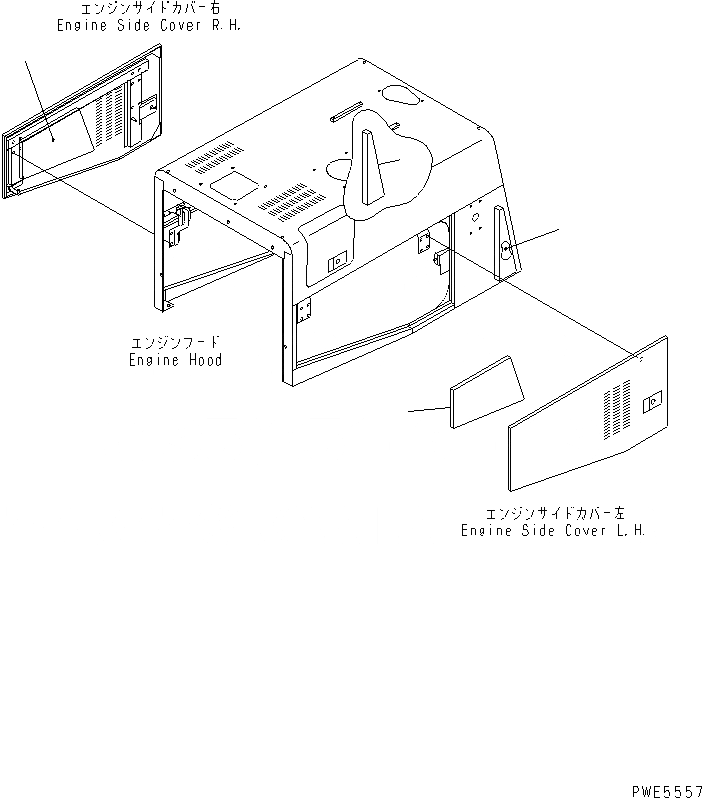 エンジンサイドカバー右
Engine Side Cover R.H.

エンジンフード
Engine Hood

エンジンサイドカバー左
Engine Side Cover L.H.

PWE5557