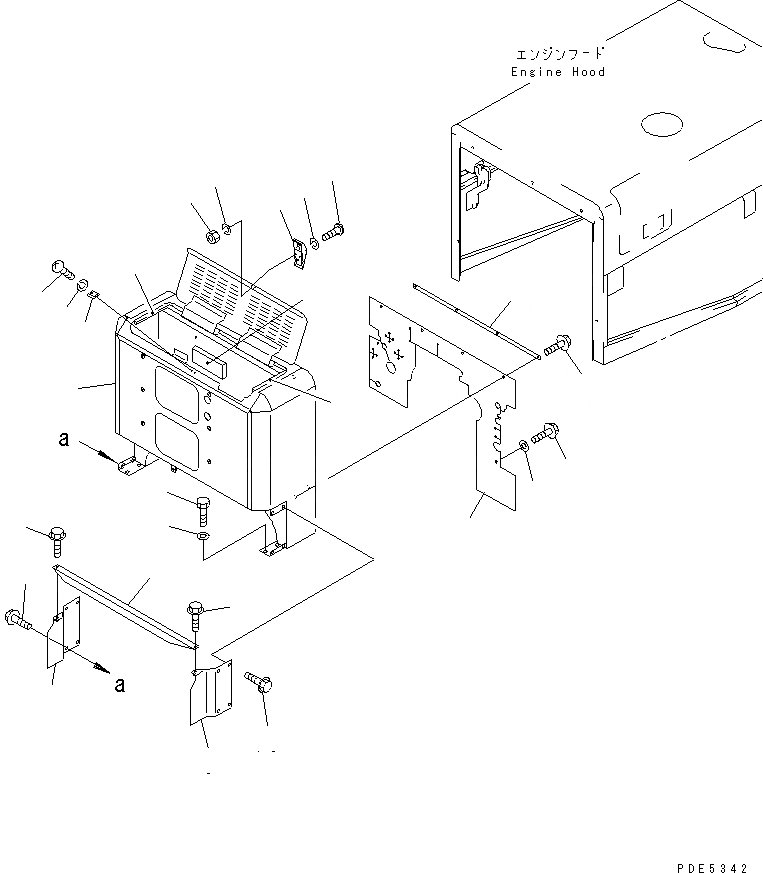 エンジンフード
Engine Hood

a

a

PDE5342