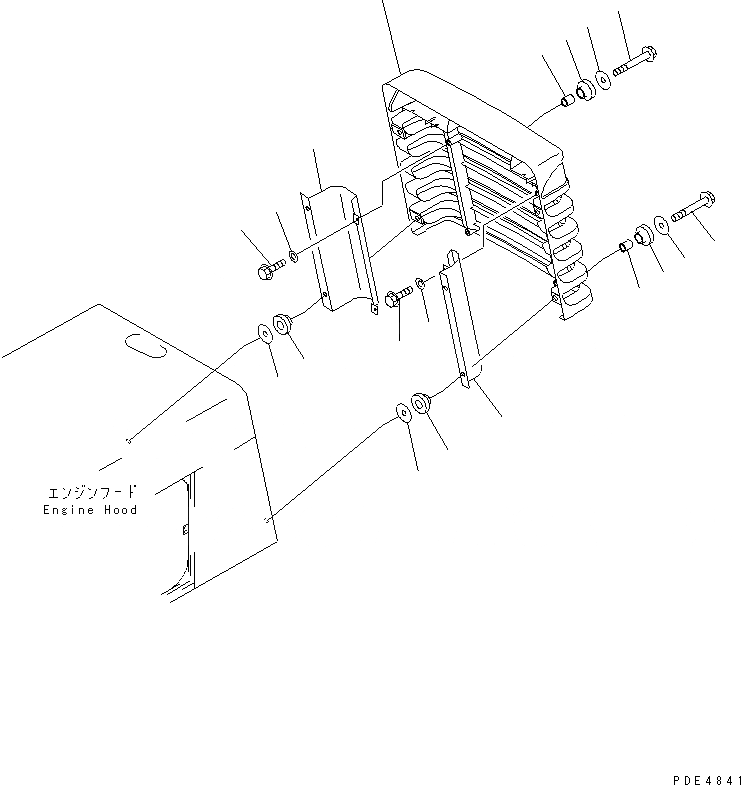 エンジンフード
Engine Hood

PDE4841