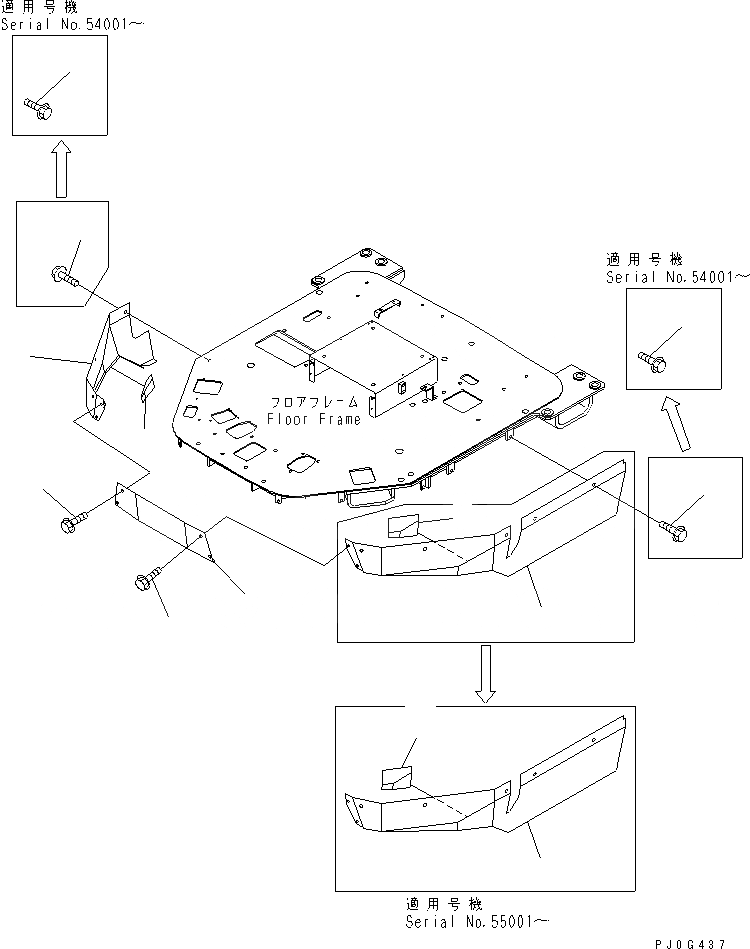 適用号機
Serial No.54001～

適用号機
Serial No.54001～

フロアフレーム
Floor Frame

適用号機
Serial No.55001～

PJ0G437