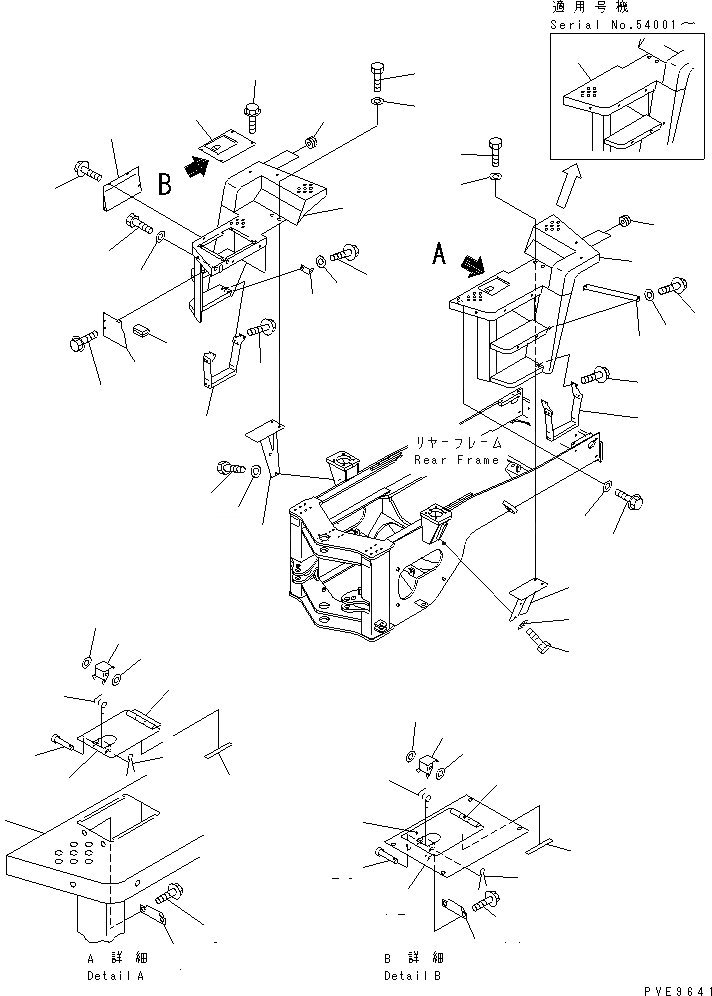 適用号機
Serial No.54001～

B

A

リヤーフレーム
Rear Frame

A 詳細
Detail A

B 詳細
Detail B

PVE9641