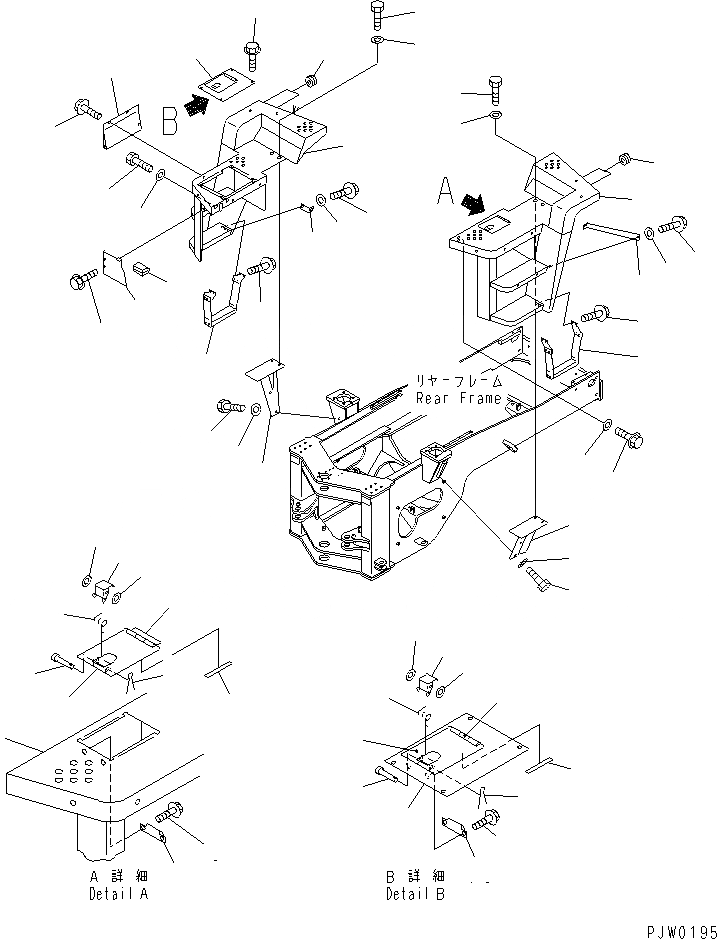 B

A

リヤーフレーム
Rear Frame

A 詳細
Detail A

B 詳細
Detail B

PJW0195