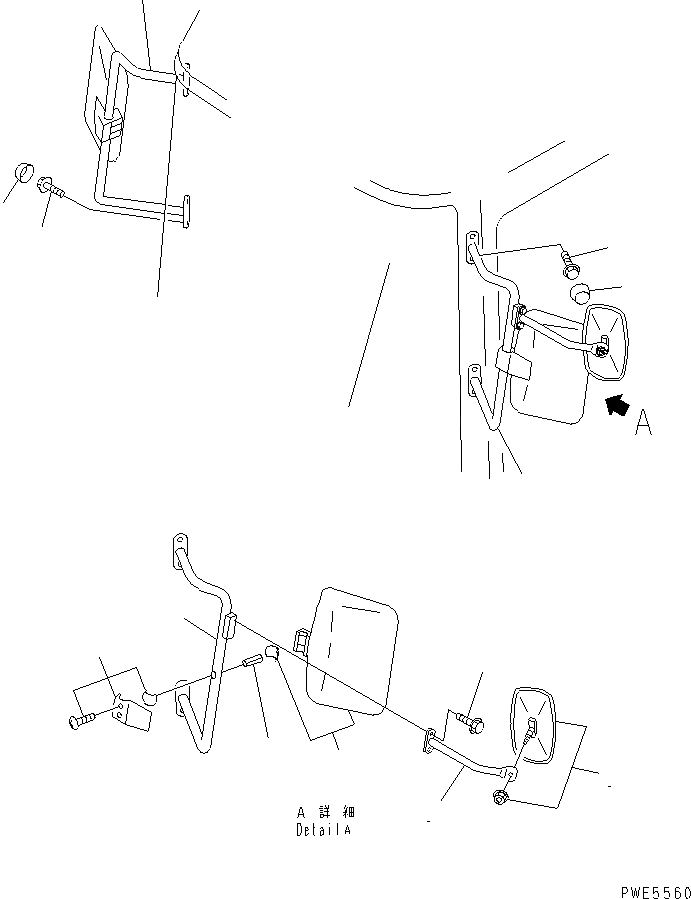 A

A 詳 細
Detail A

PWE5560