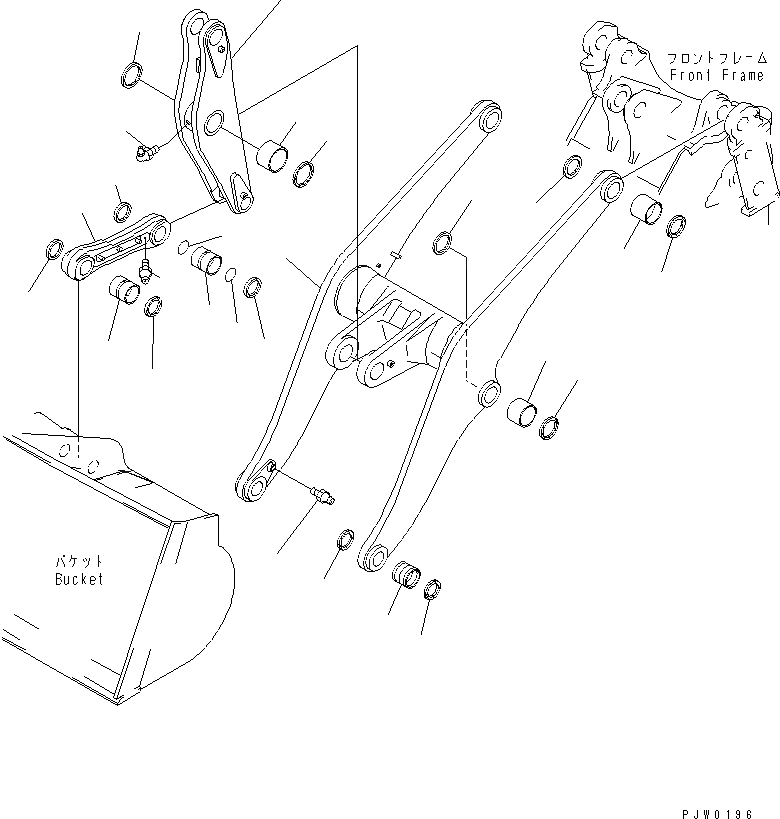 フロントフレーム
Front Frame

バケット
Bucket

PJW0196