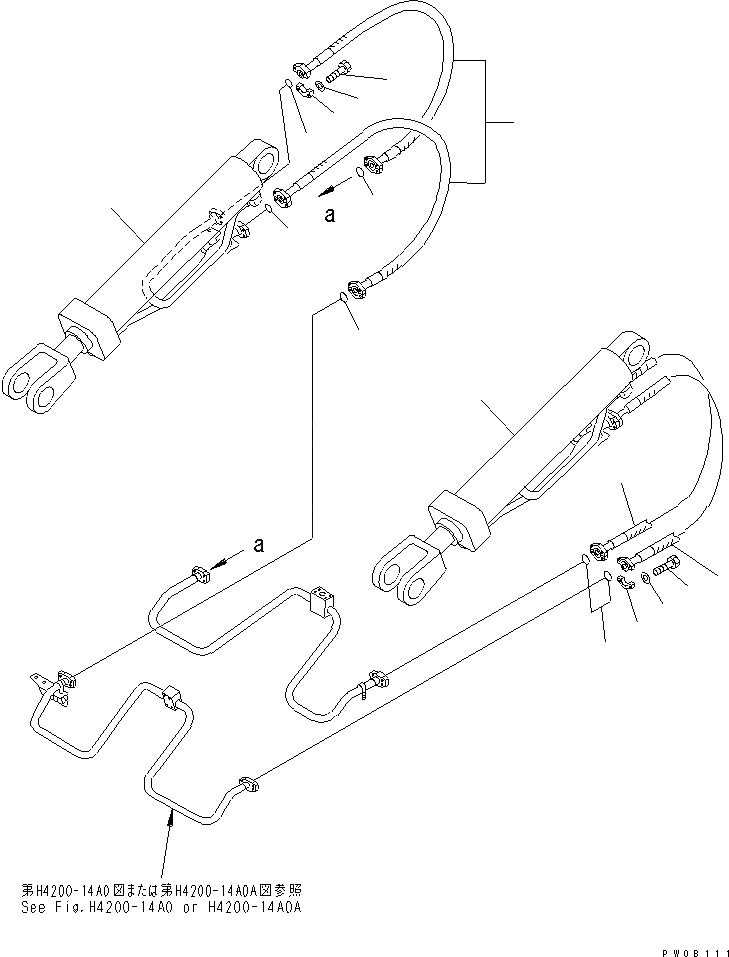 a

a

第H4200-14A0図または第H4200-14A0A図参照
See Fig.H4200-14A0 or H4200-14A0A

PW08111