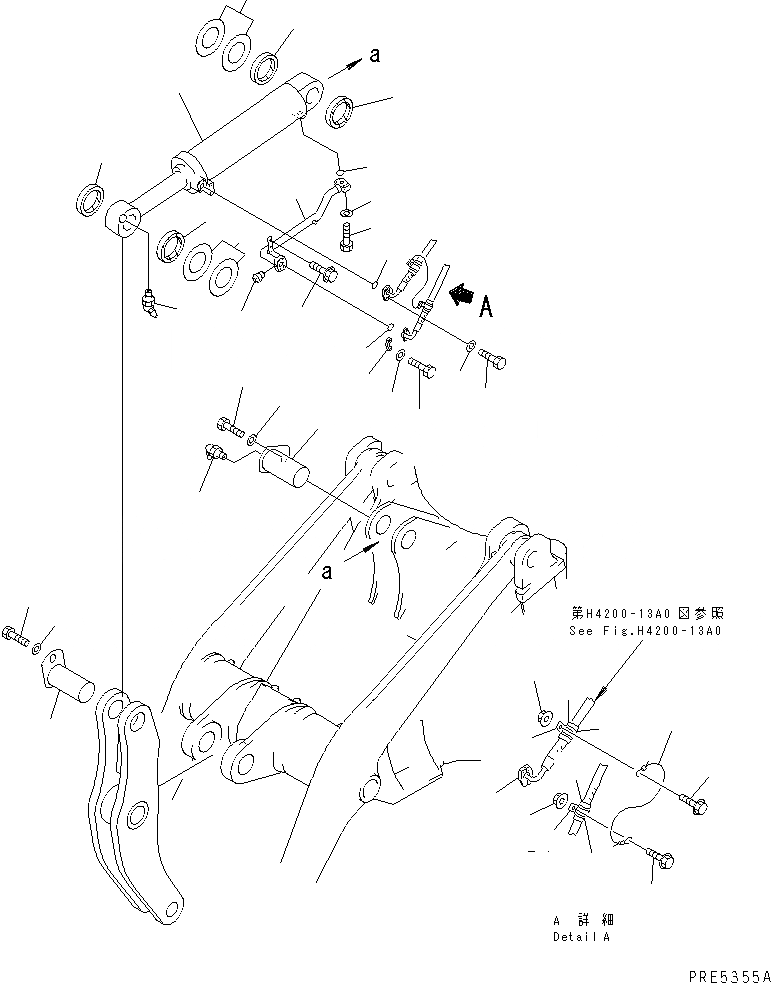 a

A

a

第H4200-13A0図参照
See Fig.H4200-13A0

A 詳細
Detail A

PRE5355A