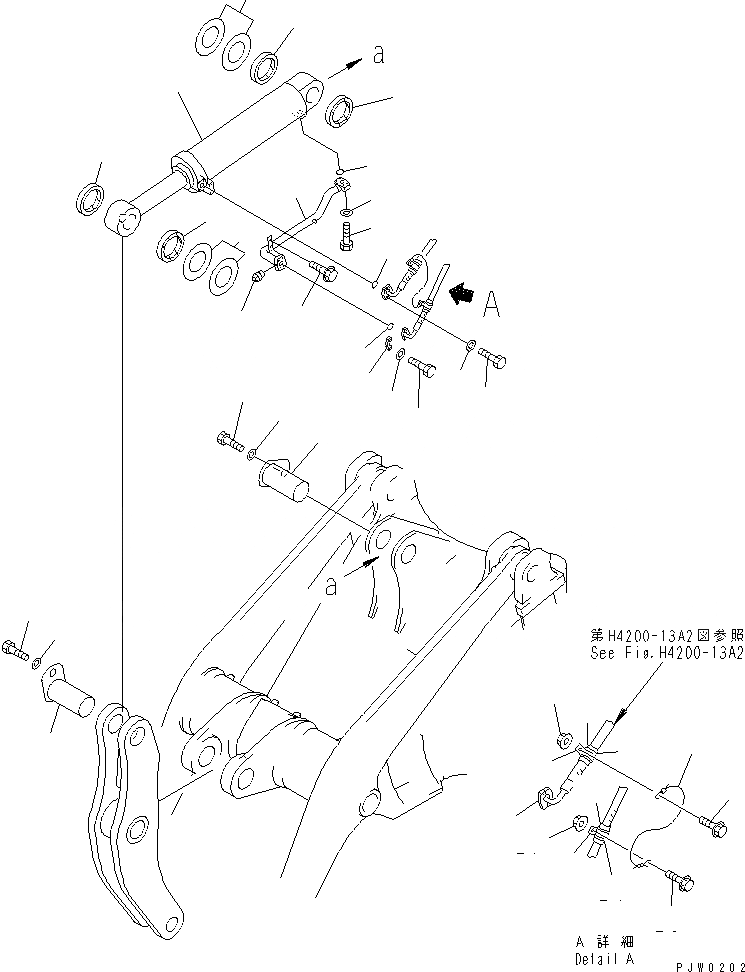 a

A

a

第H4200-13A2図参照
See Fig.H4200-13A2

A 詳細
Detail A

PJW0202