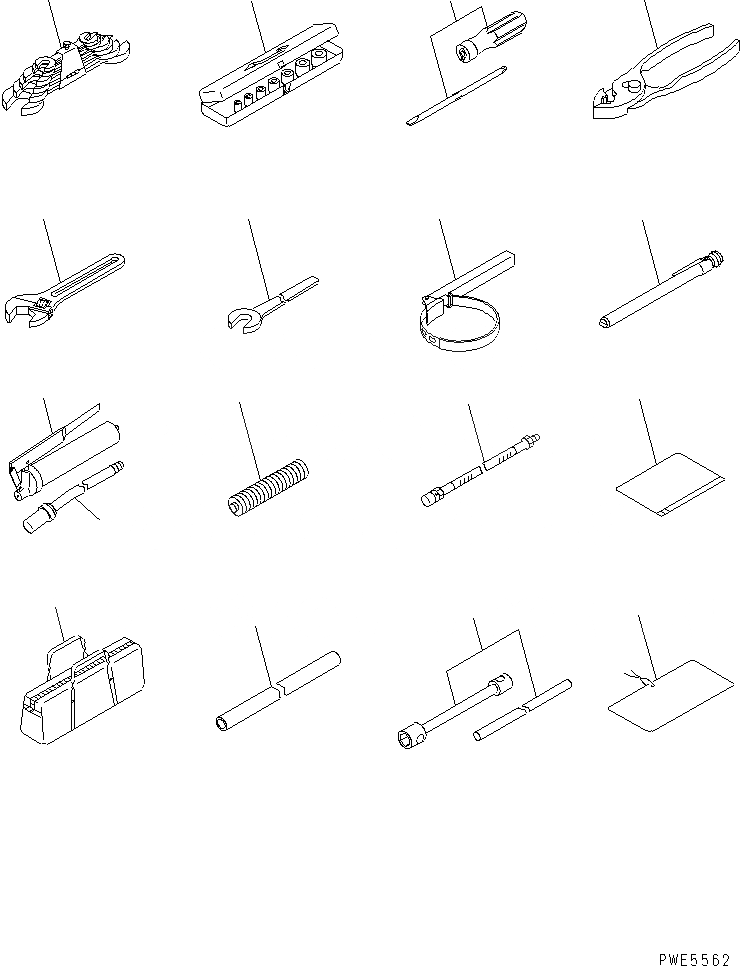 PWE5562