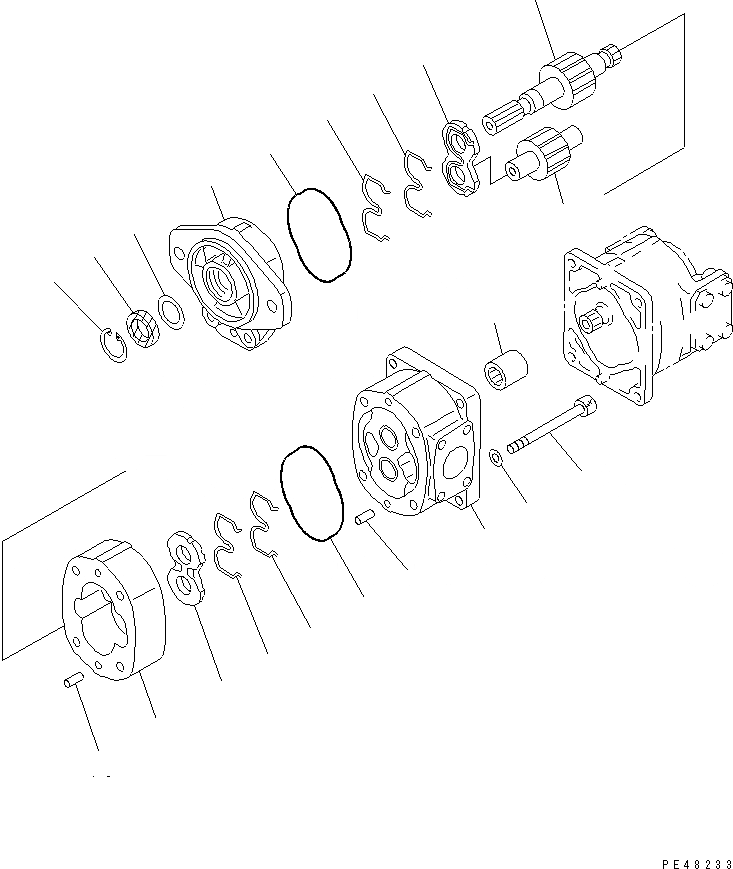 PE48233