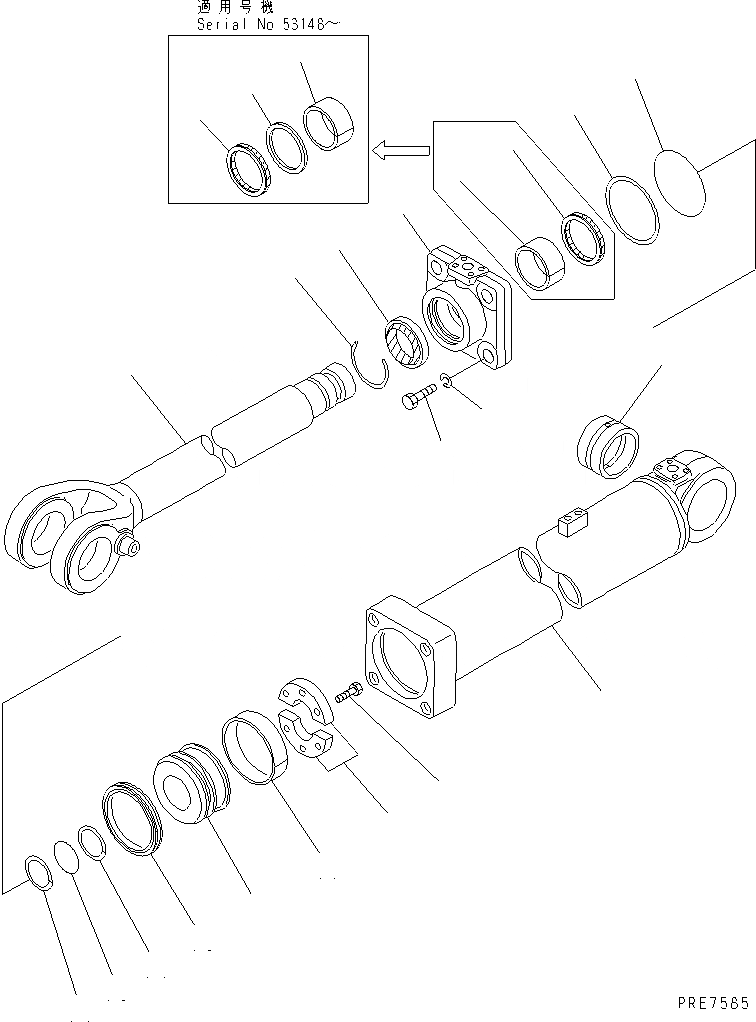 適用号機
Serial No 53148～

PRE7585