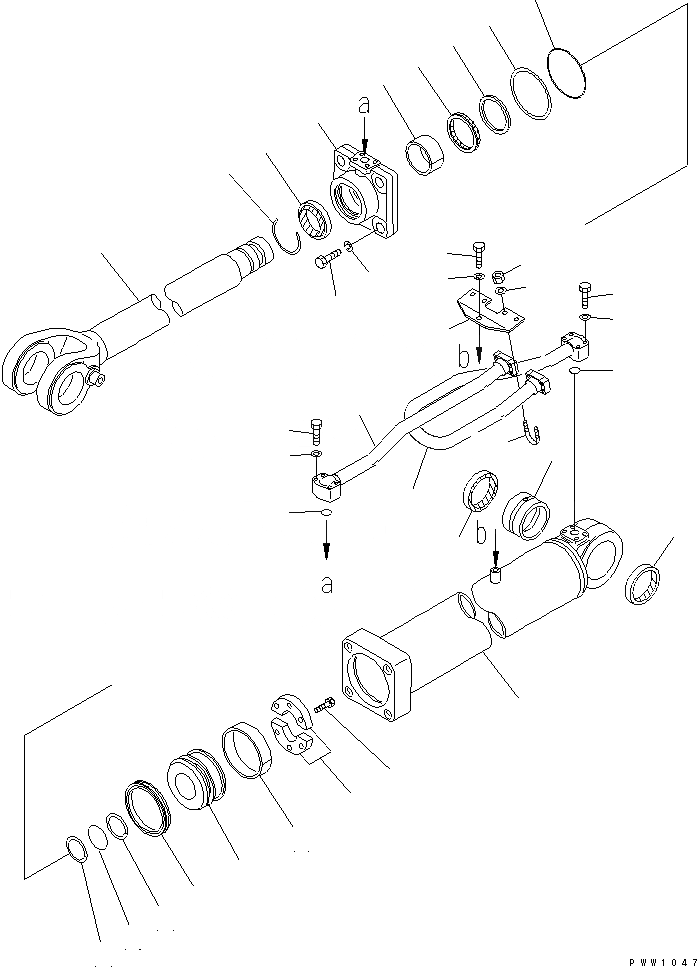 a
b
a
b
PWW1047