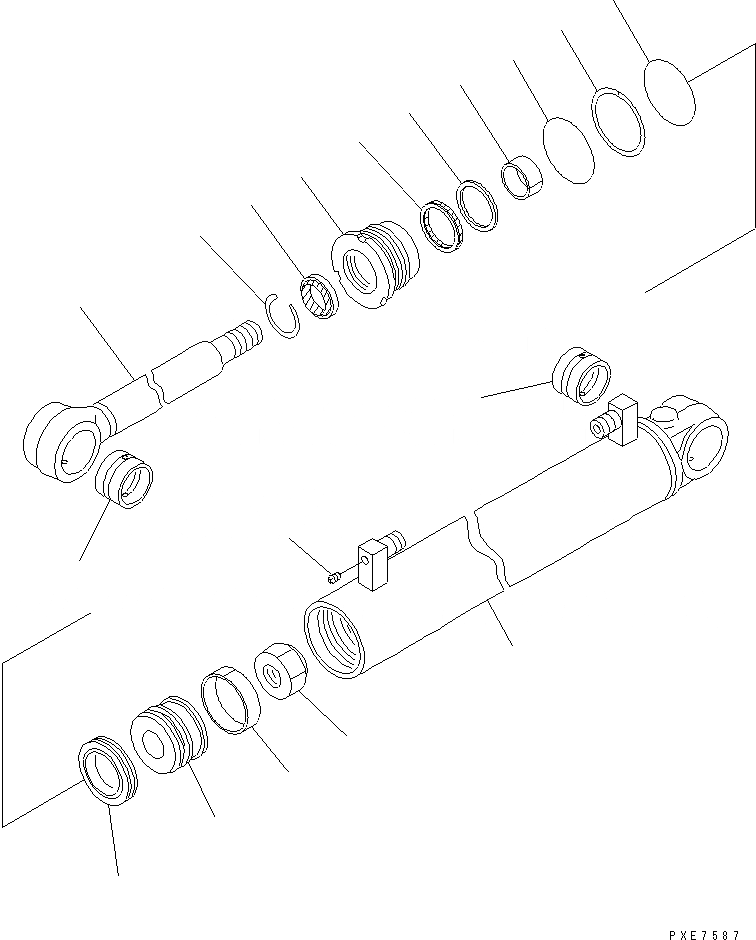 PXE7587