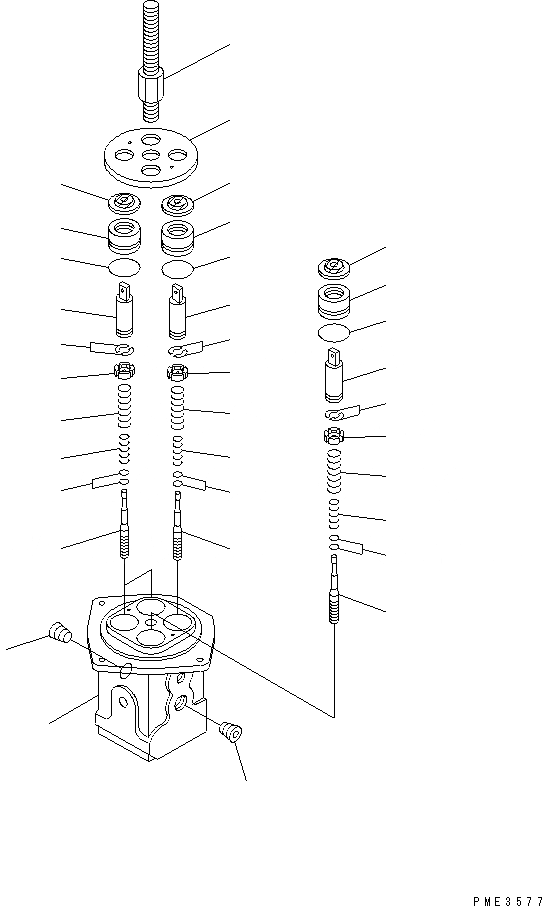 PME3577