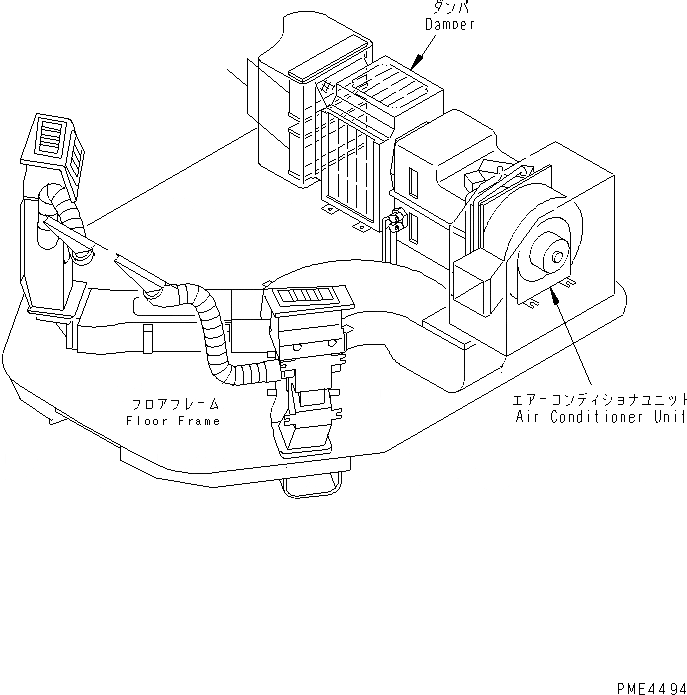 ダンパ
Damper

フロアフレーム
Floor Frame

エアーコンディショナユニット
Air Conditioner Unit

PME4494