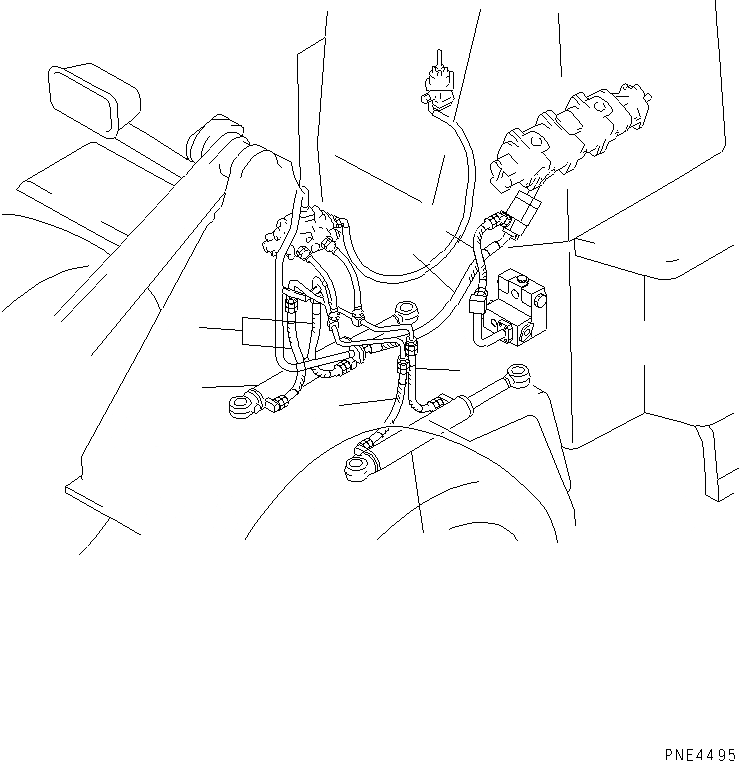 PNE4495