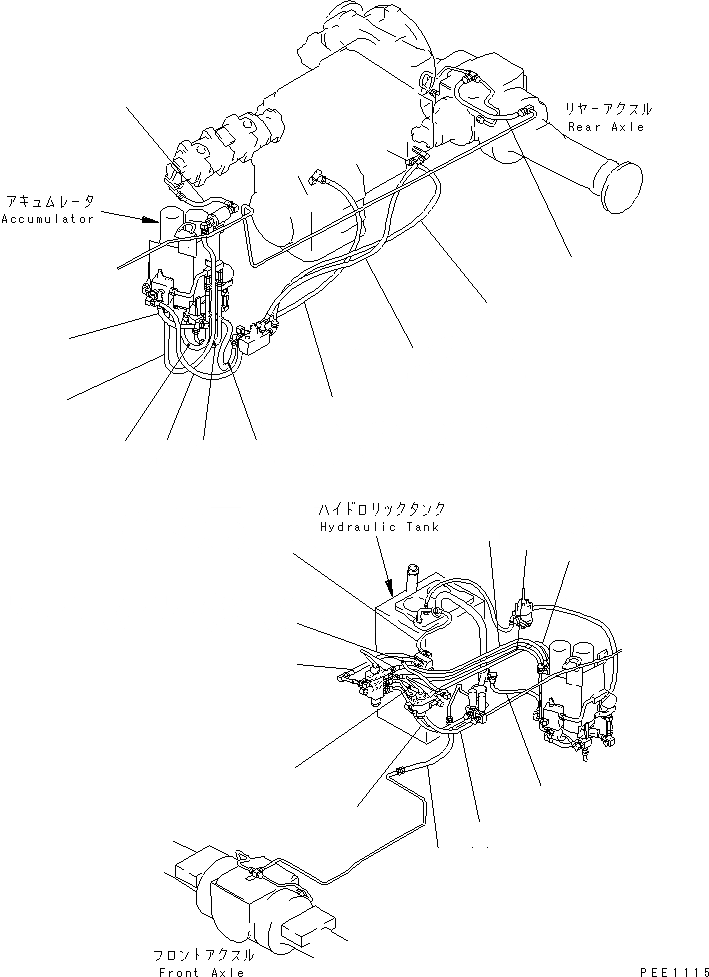 リヤーアクスル
Rear Axle

アキュムレータ
Accumulator

ハイドロリックタンク
Hydraulic Tank

フロントアクスル
Front Axle

PEE1115