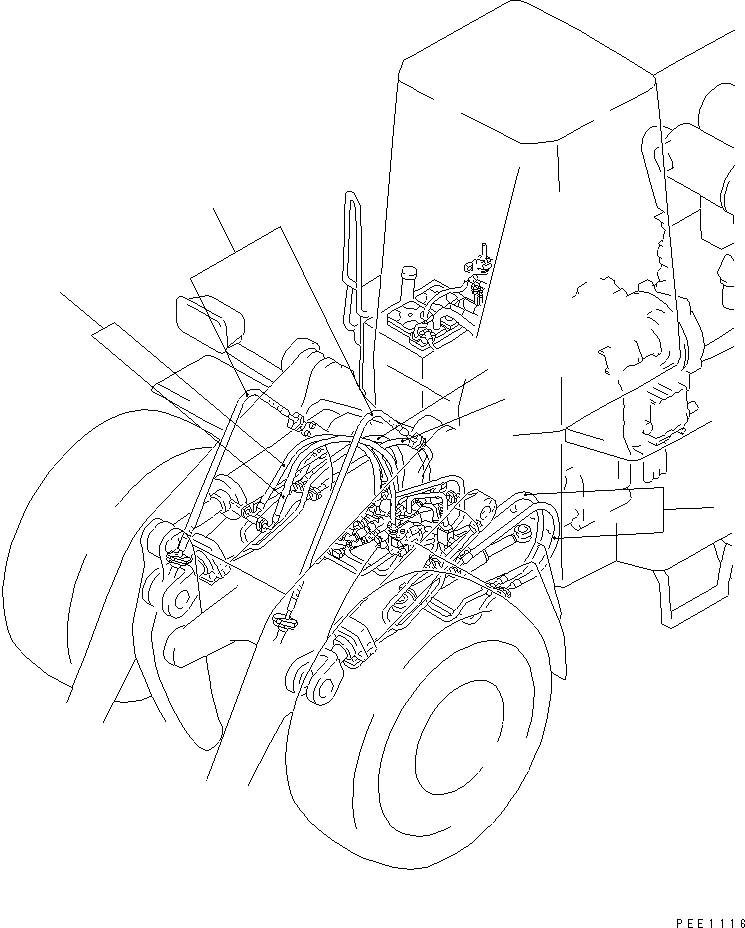 PEE1116