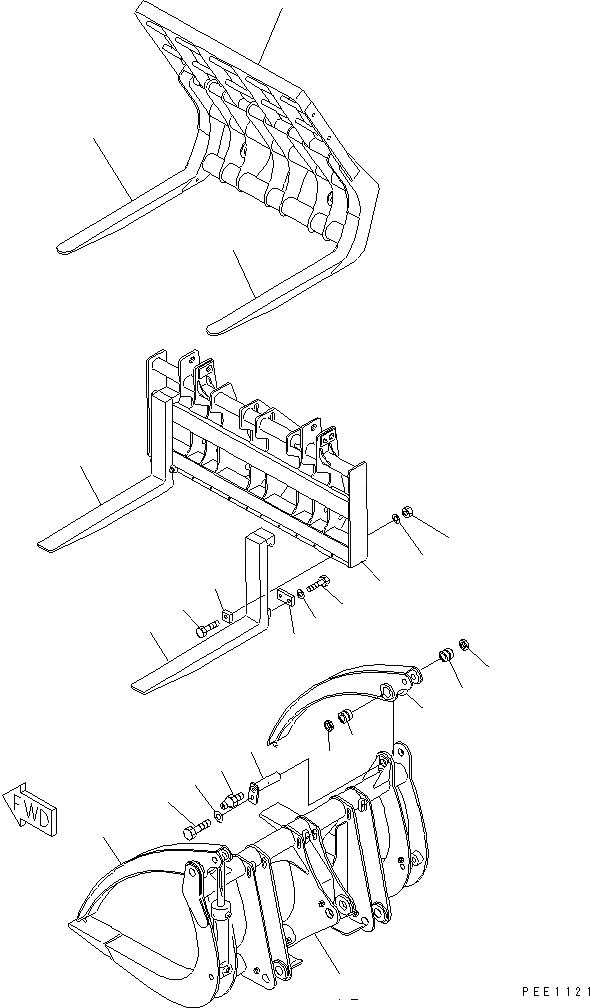 FWD

PEE1121