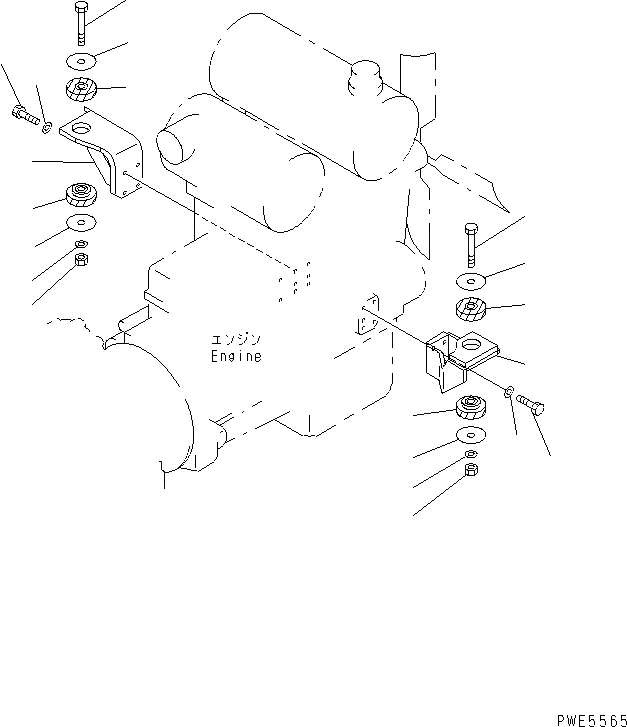 エンジン
Engine

PWE5565