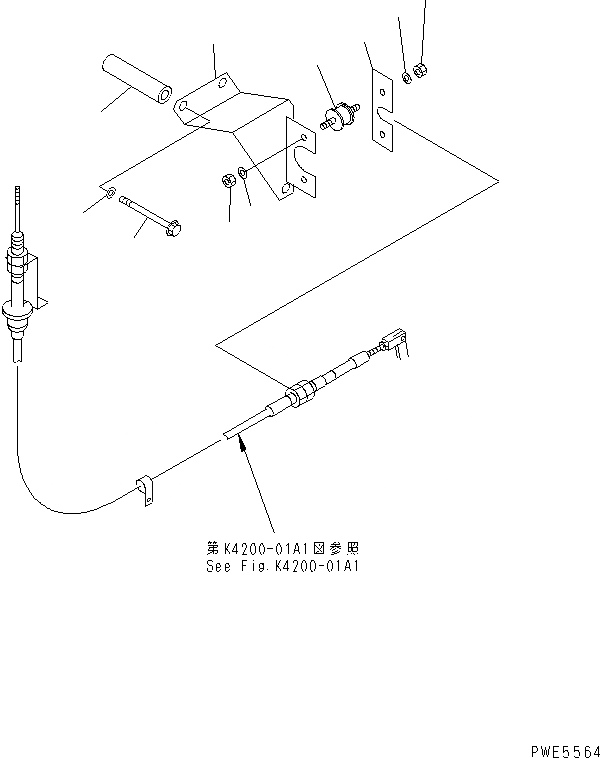 第K4200-01A1図参照
See Fig.K4200-01A1

PWE5564