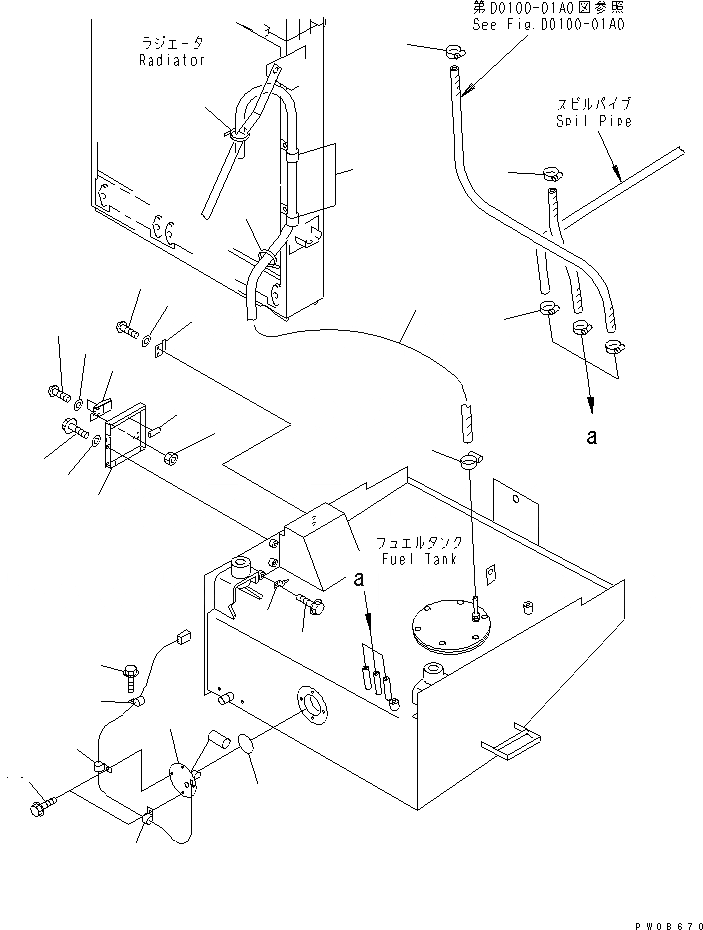 第D0100-01A0図参照
See Fig.D0100-01A0

ラジエータ
Radiator

スピルパイプ
Spil Pipe

a

フュエルタンク
Fuel Tank

a

PW08670