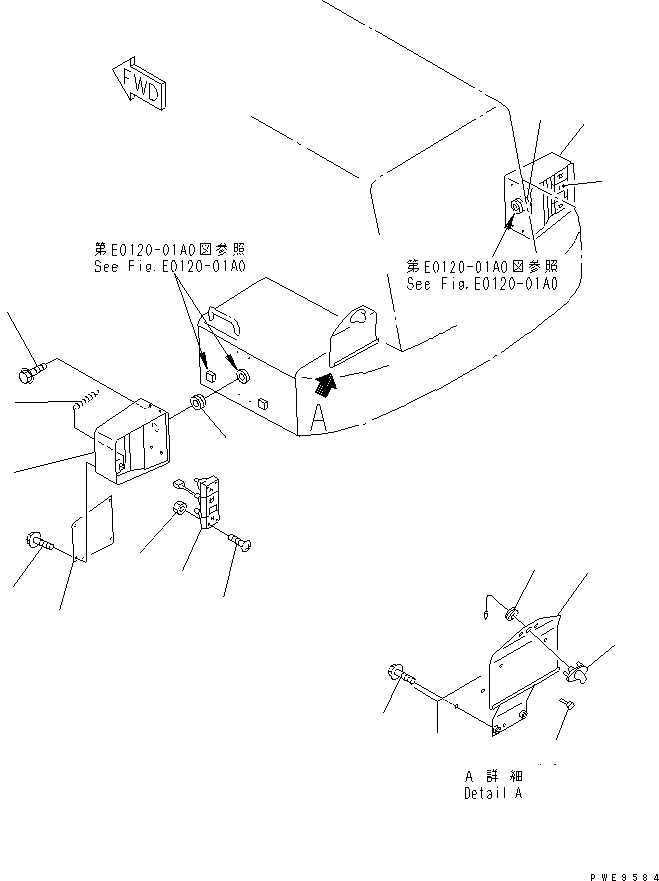 FWD

第E0120-01A0図参照
See Fig.E0120-01A0

第E0120-01A0図参照
See Fig.E0120-01A0

A

A 詳 細
Detail A

PWE9584