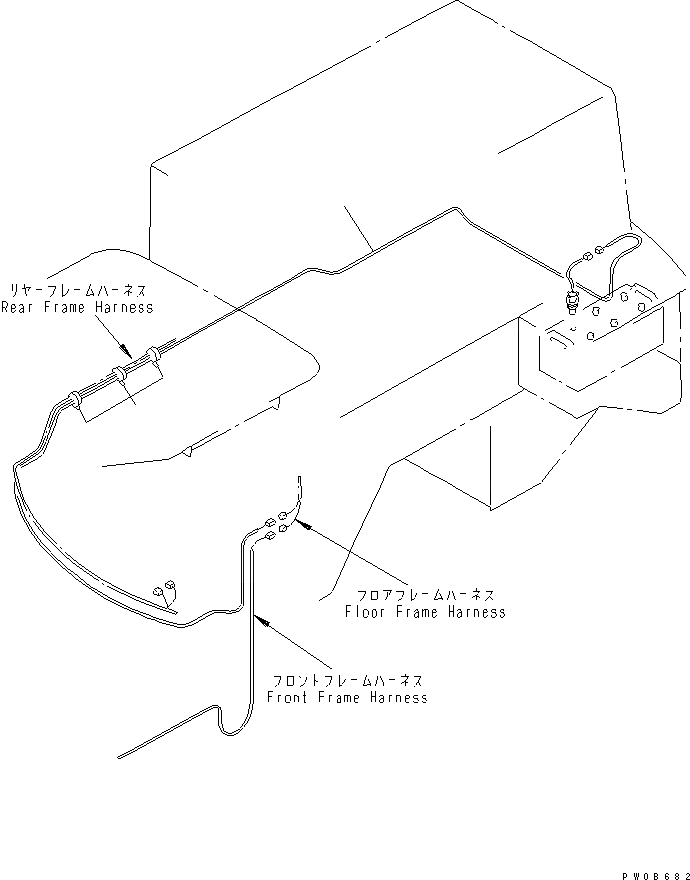 リヤーフレームハーネス
Rear Frame Harness

フロアフレームハーネス
Floor Frame Harness

フロントフレームハーネス
Front Frame Harness

PW0B682