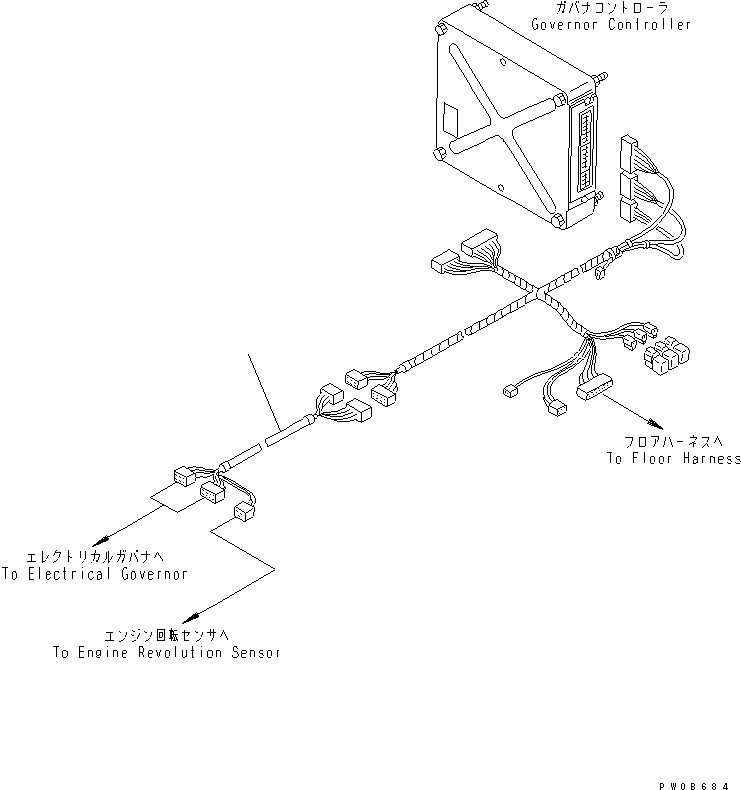 ガバナコントローラ
Governor Controller

フロアハーネスへ
To Floor Harness

エレクトリカルガバナへ
To Electrical Governor

エンジン回転センサへ
To Engine Revolution Sensor

PW08684