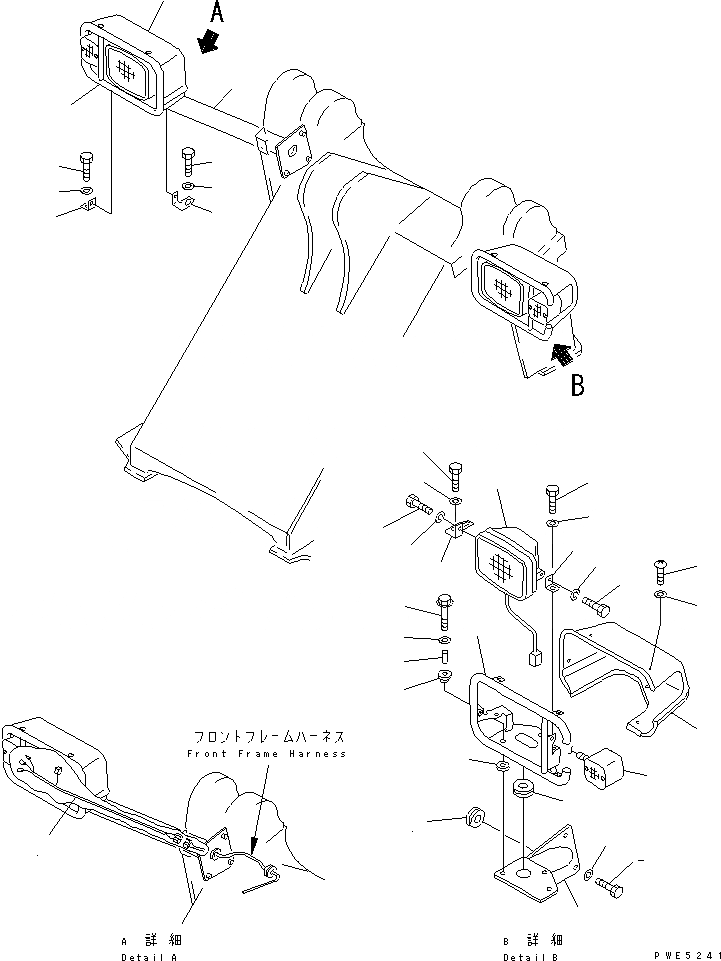 A

B

フロントフレームハーネス
Front Frame Harness

A 詳細
Detail A

B 詳細
Detail B

PWE5241