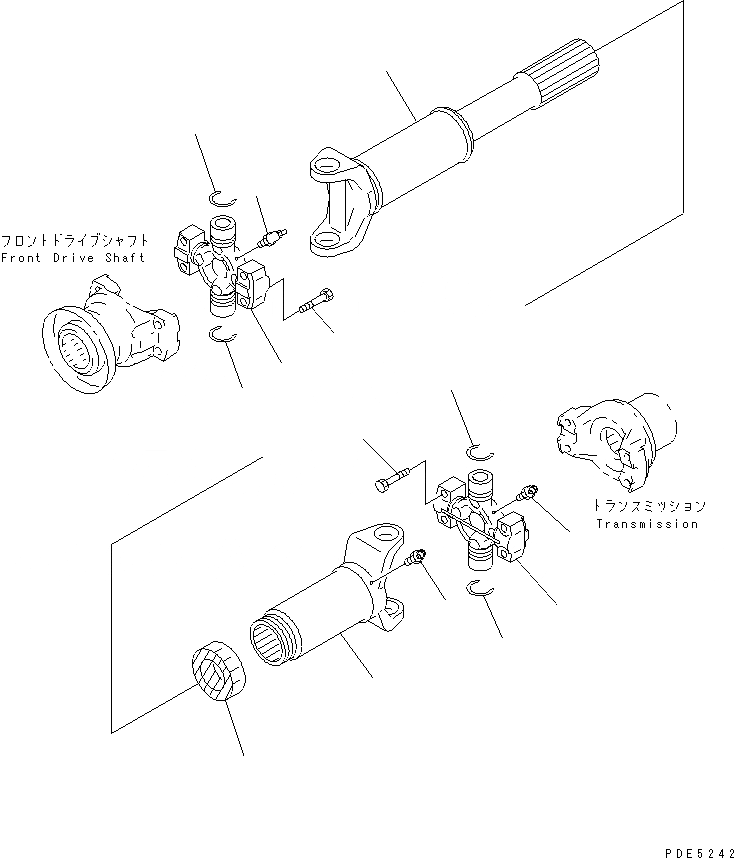 フロントドライブシャフト
Front Drive Shaft

トランスミッション
Transmission

PDE5242