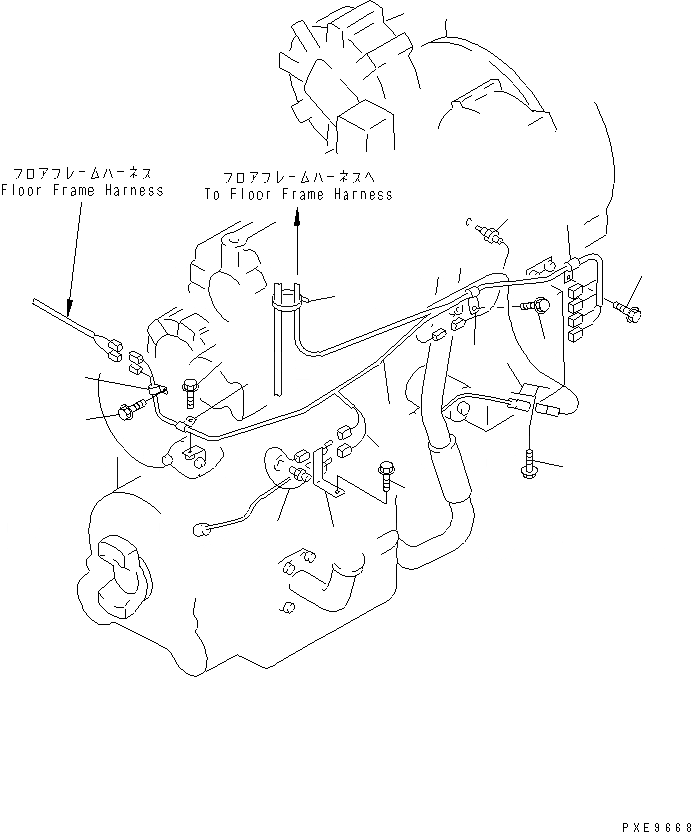 フロアフレームハーネス
Floor Frame Harness

フロアフレームハーネスへ
To Floor Frame Harness

PXE9668