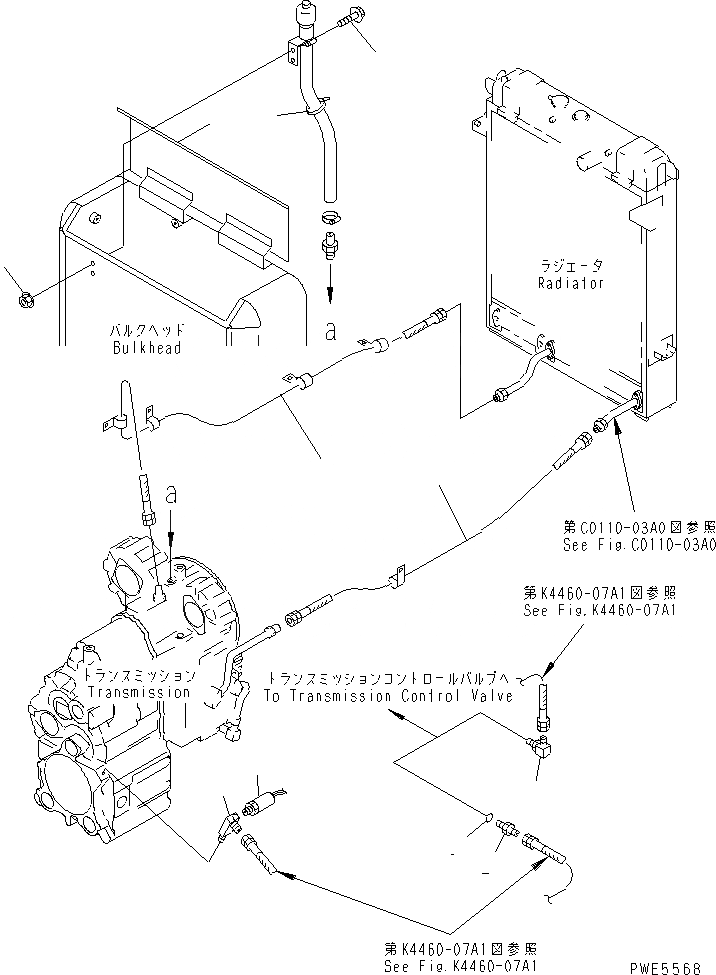 ラジエータ
Radiator

バルクヘッド
Bulkhead

a

a

第C0110-03A0図参照
See Fig.C0110-03A0

第K4460-07A1図参照
See Fig.K4460-07A1

トランスミッション
Transmission

トランスミッションコントロールバルブへ
To Transmission Control Valve

第K4460-07A1図参照
See Fig.K4460-07A1

PWE5568