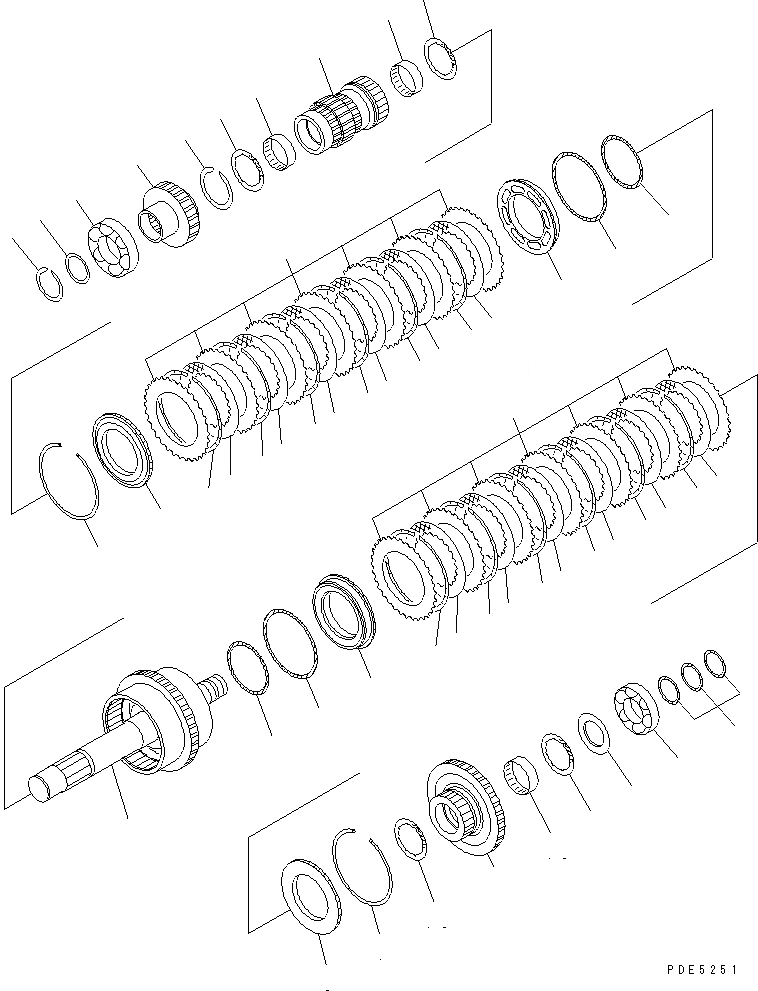 PDE5251