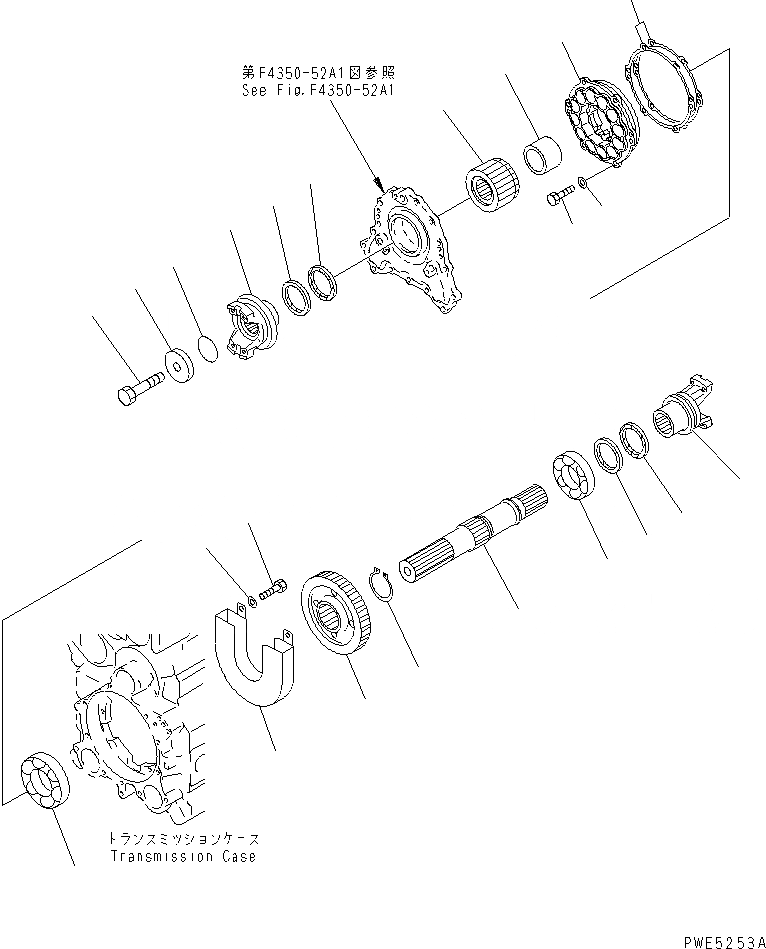 第F4350-52A1図参照
See Fig.F4350-52A1

トランスミッションケース
Transmission Case

PWE5253A