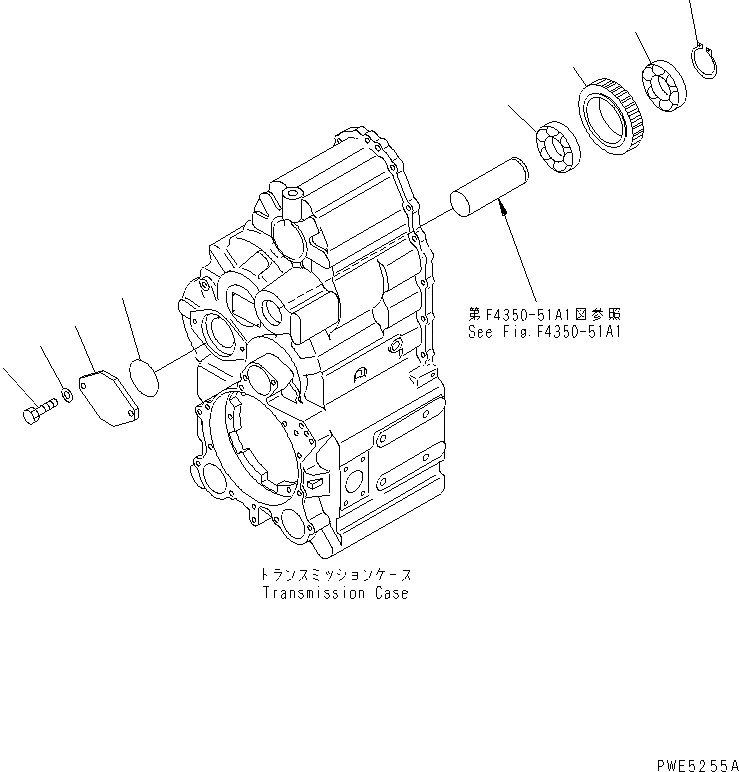 第F4350-51A1図参照
See Fig.F4350-51A1

トランスミッションケース
Transmission Case

PWE5255A