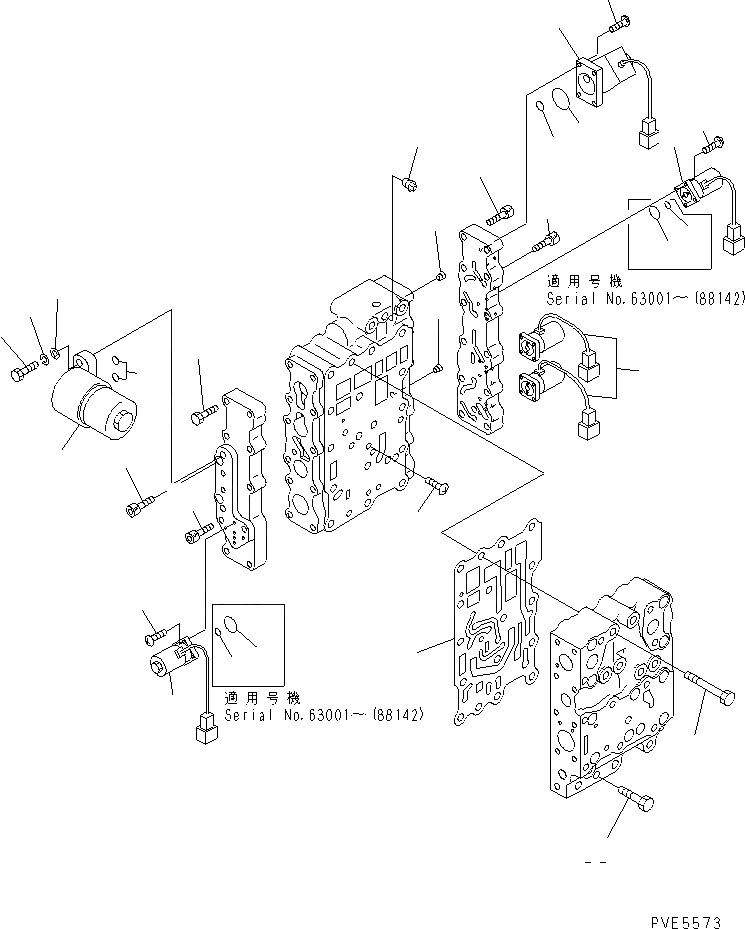 適用号機
Serial No.63001～(88142)

適用号機
Serial No.63001～(88142)

PVE5573