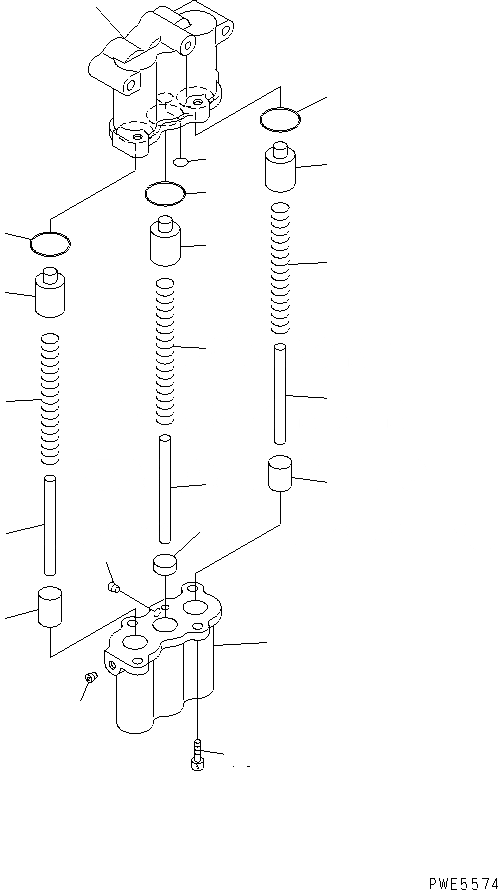 PWE5574