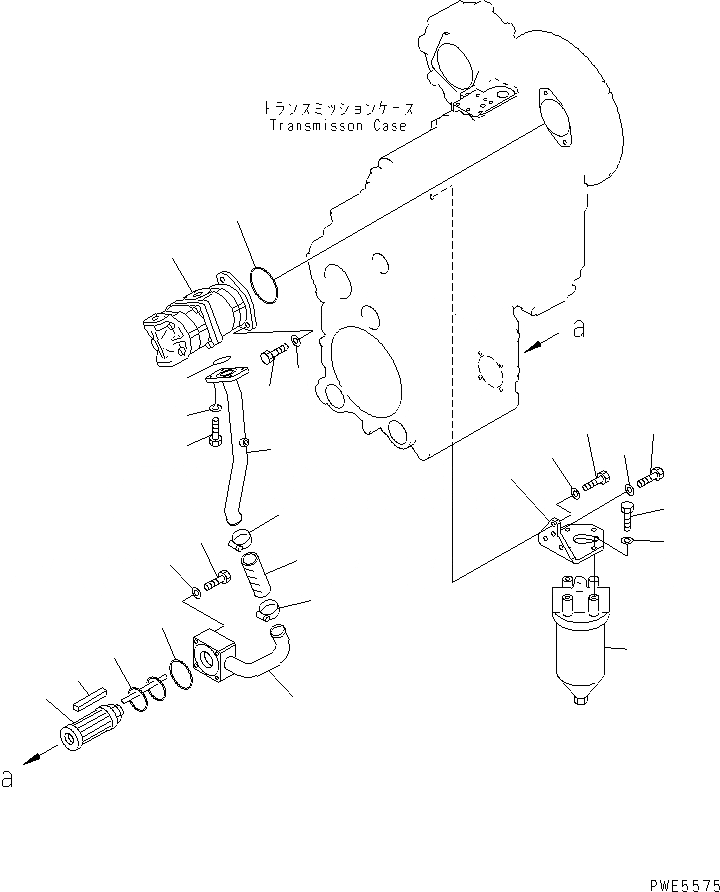 トランスミッションケース
Transmisson Case

a

a

PWE5575