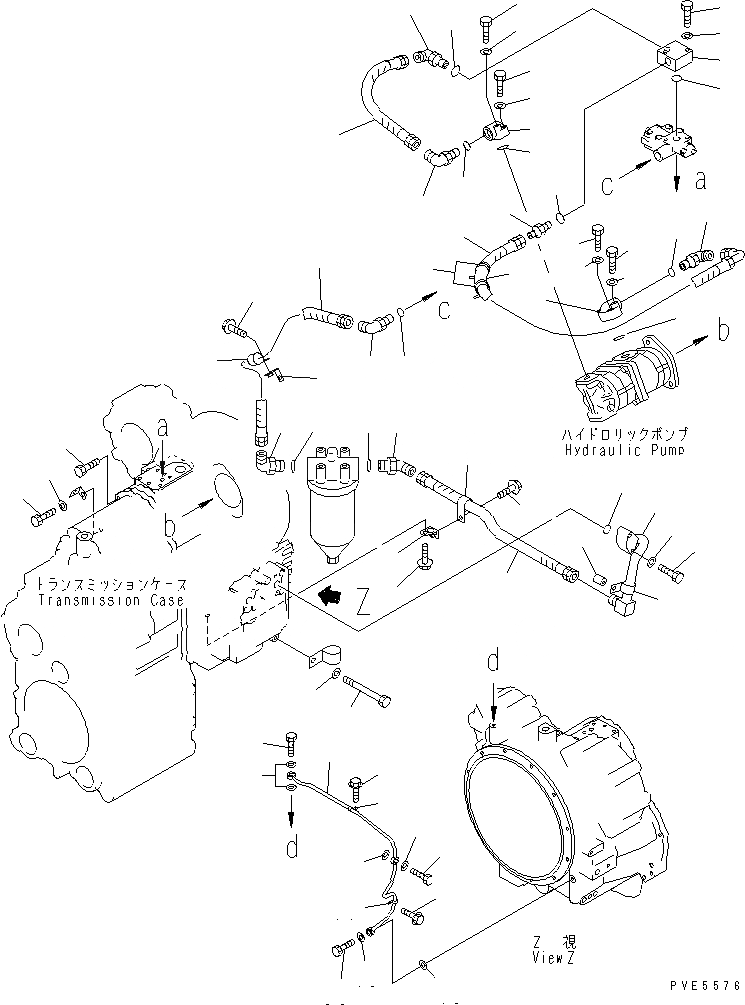 c
a
c
b
ハイドロリックポンプ
Hydraulic Pump
a
b
トランスミッションケース
Transmission Case
Z
d
d
Z 視
View Z
PVE5576