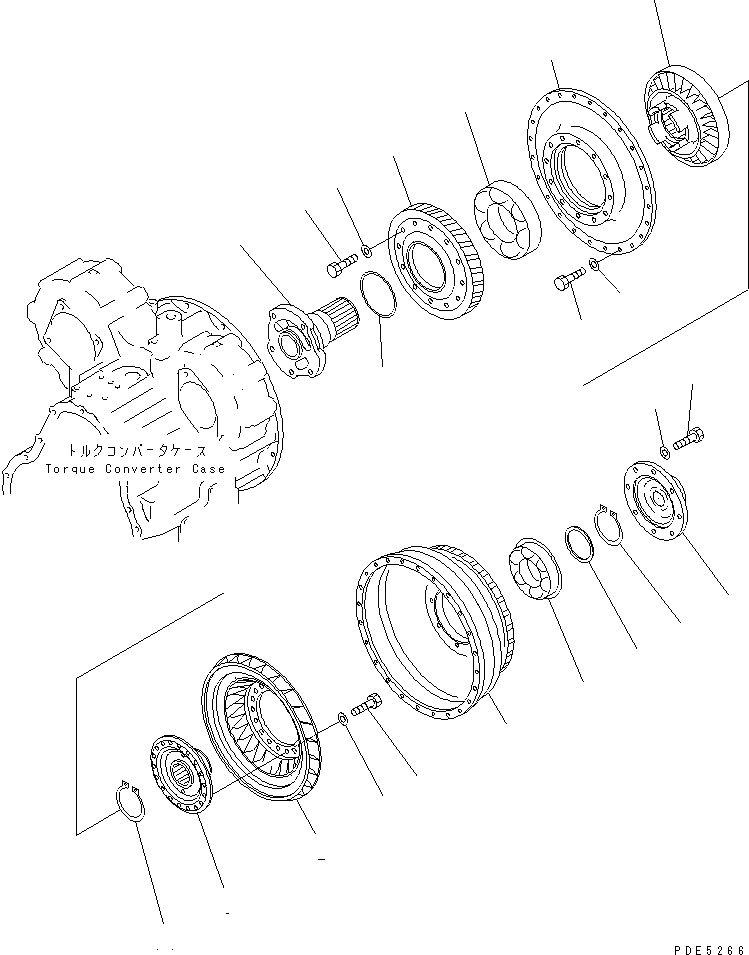 トルクコンバータケース
Torque Converter Case

PDE5266